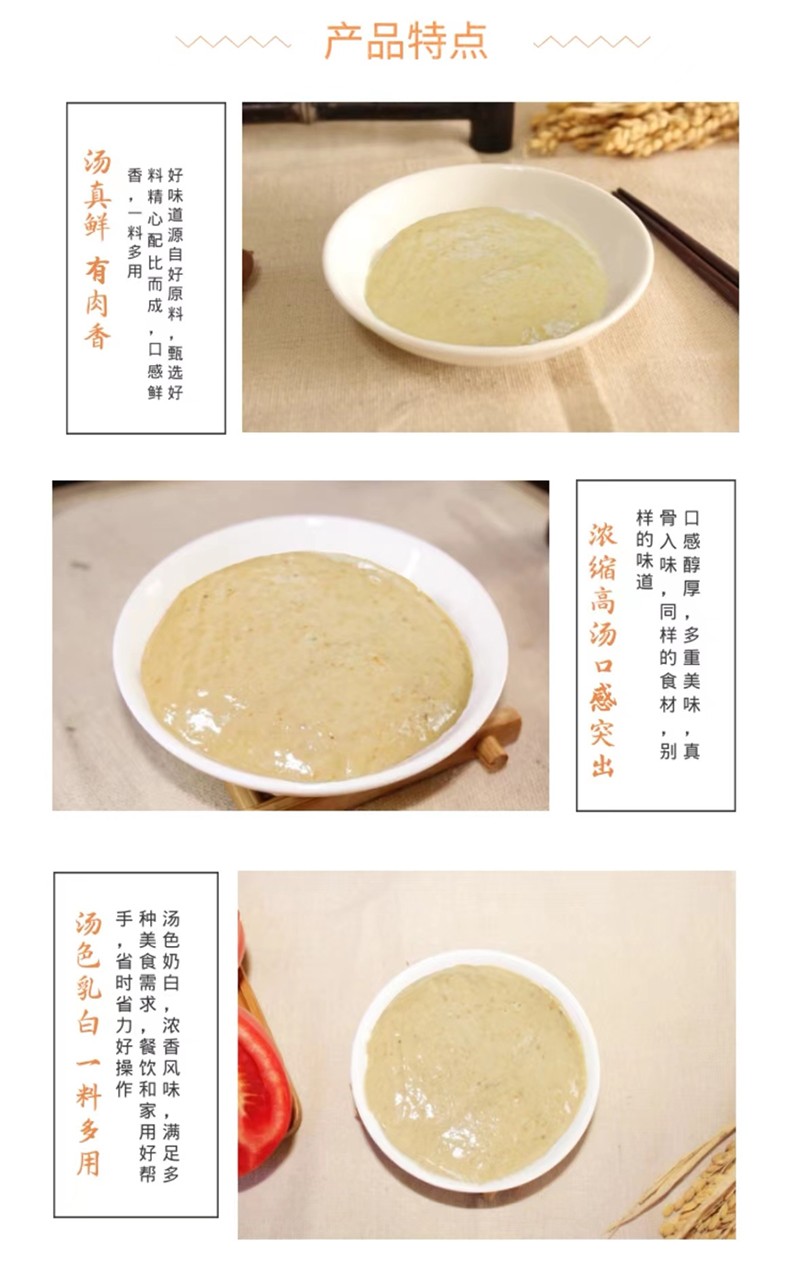 产品特点

汤真鲜 有肉香

好味道源自好原料，甄选好料精心配比而成，口感鲜香，一料多用

浓缩高汤口感突出

口感醇厚，多重美味，真骨入味，同样的食材，别样的味道

汤色乳白 一料多用

汤色奶白，浓香风味，满足多种美食需求，餐饮和家用好帮手，省时省力好操作